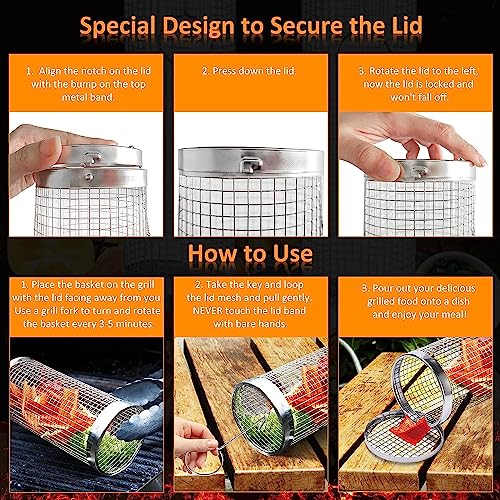 Special Design to Secure the Lid

1. Align the notch on the lid with the bump on the top metal band.

2. Press down the lid.

3. Rotate the lid to the left, now the lid is locked and won't fall off.

How to Use

1. Place the basket on the grill with the lid facing away from you Use a grill fork to turn and rotate the basket every 3-5 minutes.

2. Take the key and loop the lid mesh and pull gently. NEVER touch the lid band with bare hands.

3. Pour out your delicious grilled food onto a dish and enjoy your meal!