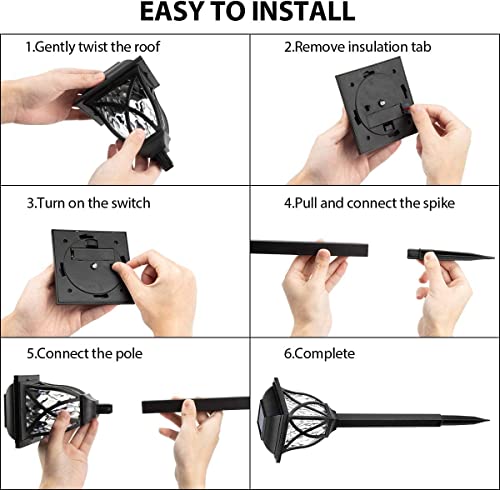 EASY TO INSTALL

1.Gently twist the roof

2.Remove insulation tab

3.Turn on the switch

4.Pull and connect the spike

5.Connect the pole

6.Complete